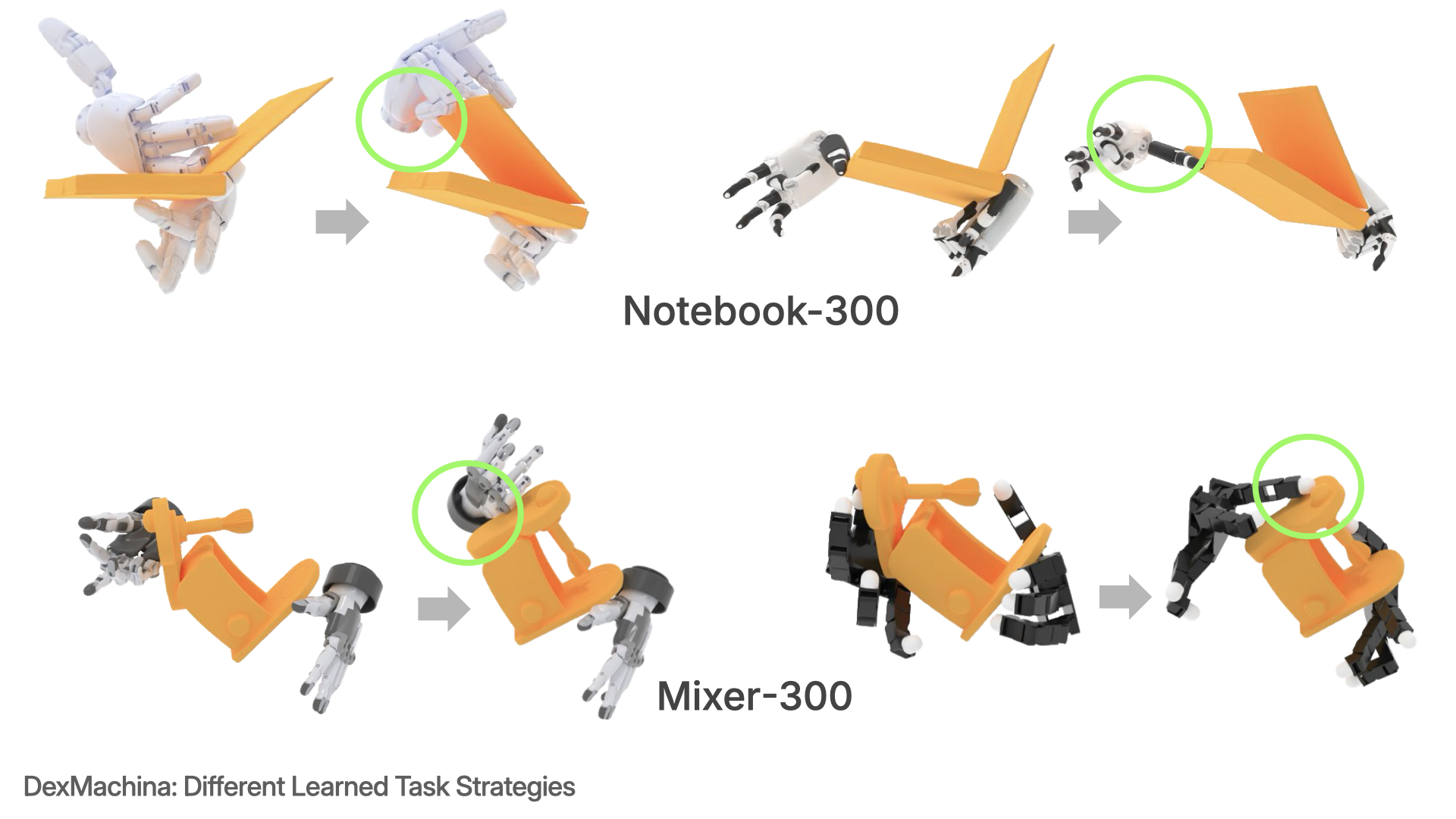 Notebook-300

Mixer-300

DexMachina: Different Learned Task Strategies